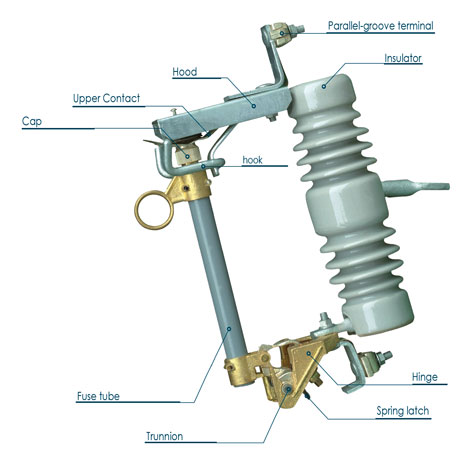 Parallel-groove terminal
Insulator
Hood
Upper Contact
Cap
hook
Hinge
Fuse tube
Spring latch
Trunnion